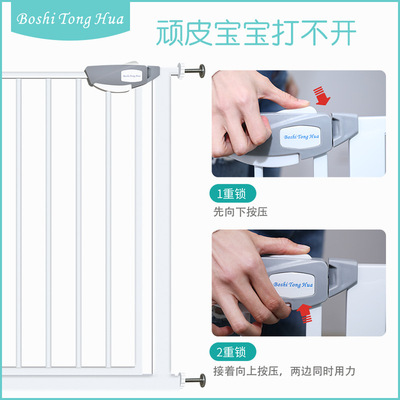 Boshi Tong Hua

顽皮宝宝打不开

Boshi Tong Hua

Boshi Tong Hua

1重锁

先向下按压

Boshi Tong Hua

2重锁

接着向上按压，两边同时用力