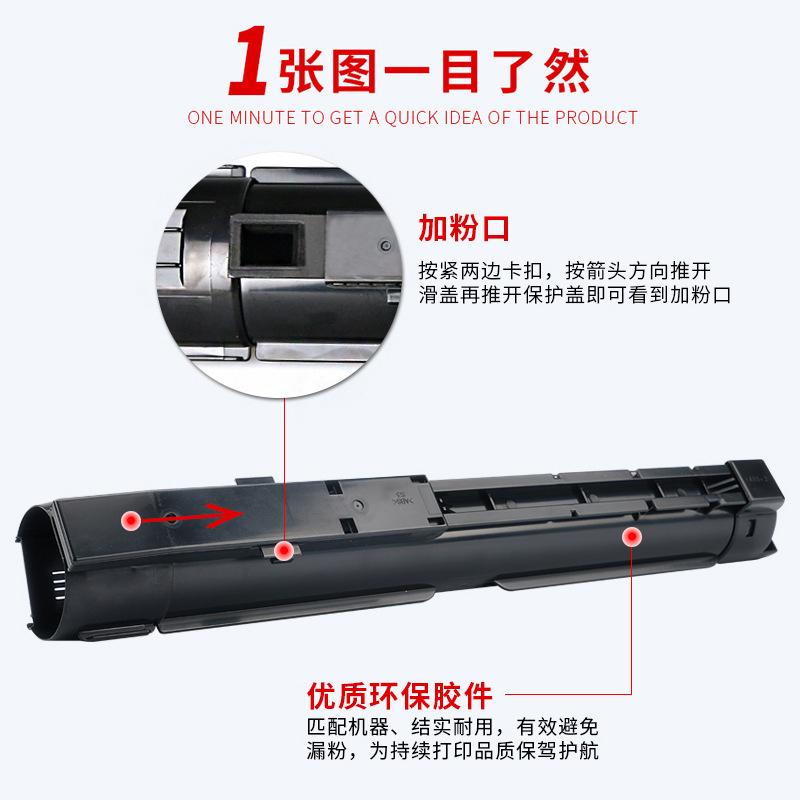 1张图一目了然
ONE MINUTE TO GET A QUICK IDEA OF THE PRODUCT

加粉口
按紧两边卡扣，按箭头方向推开滑盖再推开保护盖即可看到加粉口

优质环保胶件
匹配机器、结实耐用，有效避免漏粉，为持续打印品质保驾护航