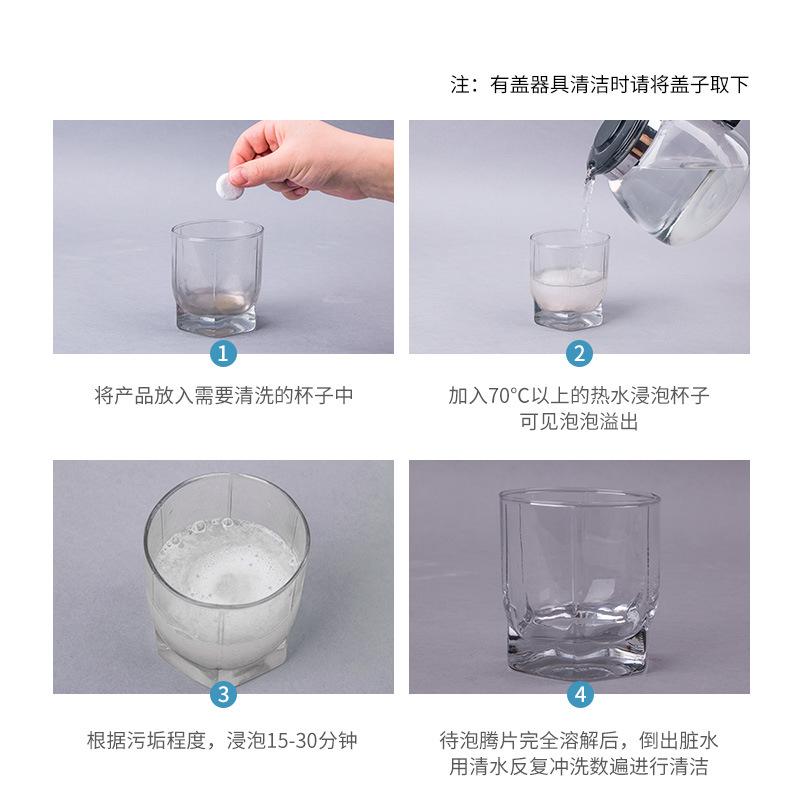 注：有盖器具清洁时请将盖子取下

1

将产品放入需要清洗的杯子中

2

加入70°C以上的热水浸泡杯子
可见泡泡溢出

3

根据污垢程度，浸泡15-30分钟

4

待泡腾片完全溶解后，倒出脏水
用清水反复冲洗数遍进行清洁