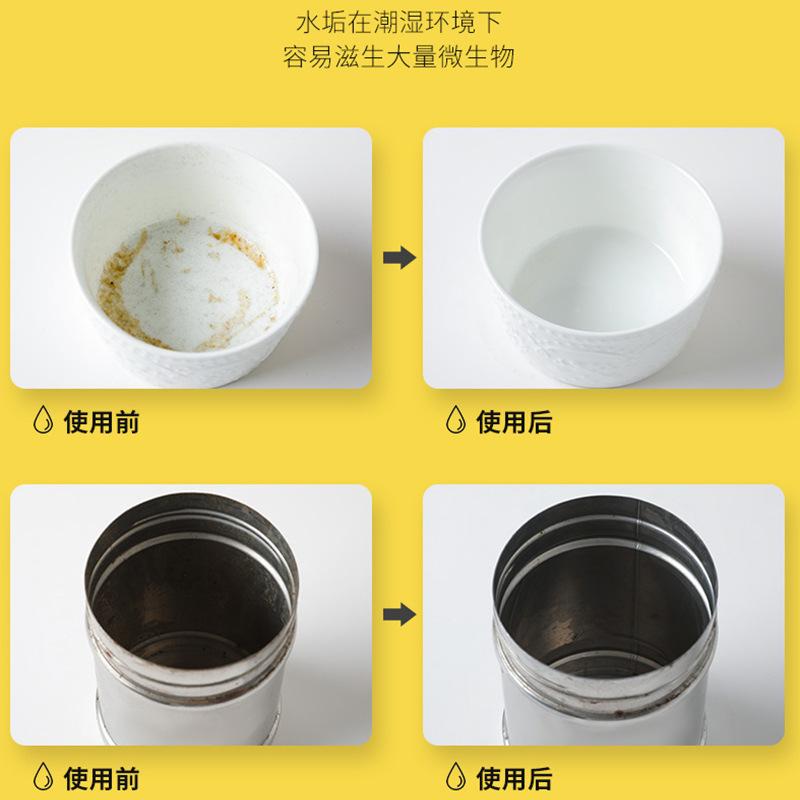 水垢在潮湿环境下
容易滋生大量微生物

使用前

使用后

使用前

使用后