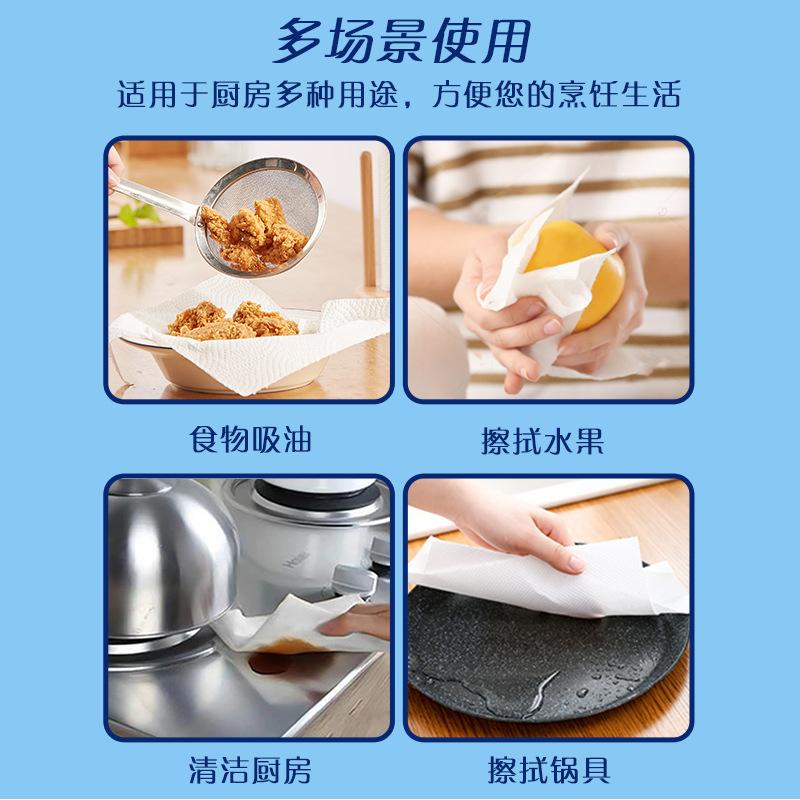 多场景使用
适用于厨房多种用途，方便您的烹饪生活

食物吸油

擦拭水果

Haier

清洁厨房

擦拭锅具