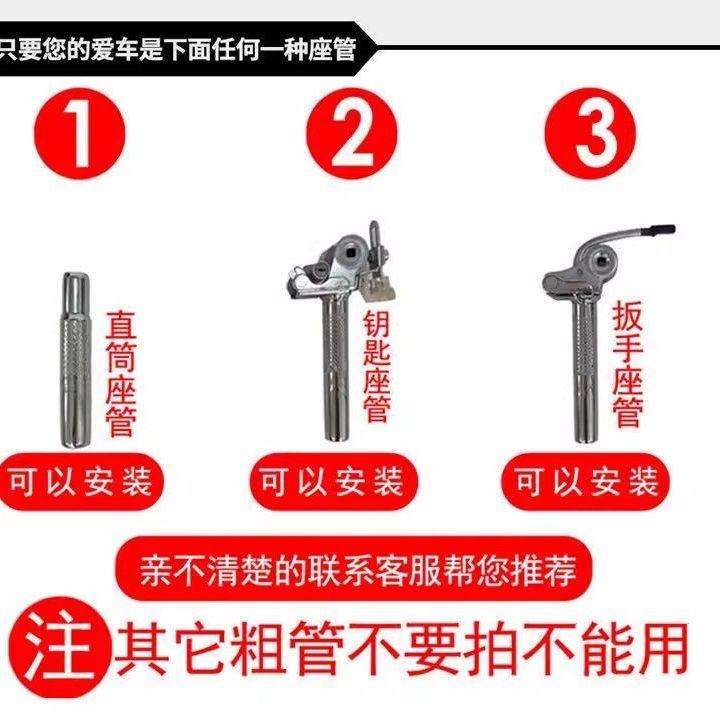 只要您的爱车是下面任何一种座管

1

2

3

直筒座管

钥匙座管

扳手座管

可以安装

可以安装

可以安装

亲不清楚的联系客服帮您推荐

注 其它粗管不要拍不能用