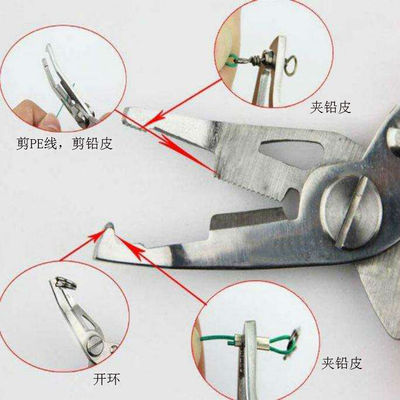 夹铅皮

剪PE线，剪铅皮

开环

夹铅皮